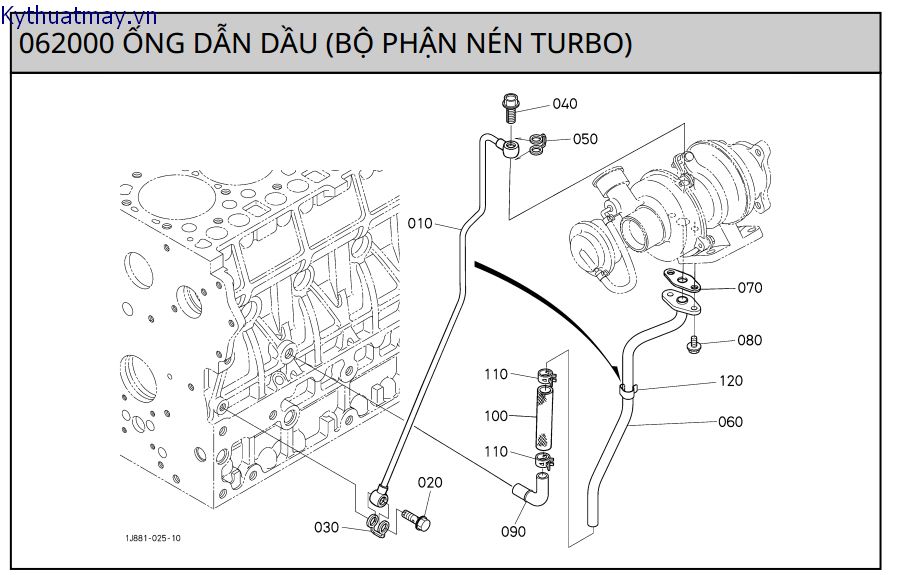 Kythuatmay.vn

062000 ỐNG DẪN DẦU (BỘ PHẬN NÉN TURBO)

040
050
010
070
080
110
120
100
060
110
020
030
090
1J881-025-10